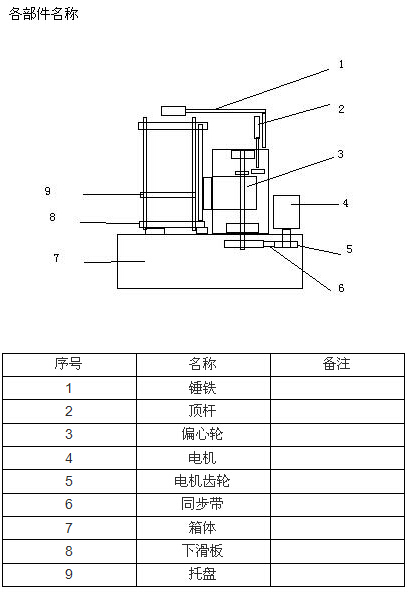 各部件名称

1
2
3
9
4
8
5
7
6

| 序号 | 名称 | 备注 |
|---|---|---|
| 1 | 锤铁 | |
| 2 | 顶杆 | |
| 3 | 偏心轮 | |
| 4 | 电机 | |
| 5 | 电机齿轮 | |
| 6 | 同步带 | |
| 7 | 箱体 | |
| 8 | 下滑板 | |
| 9 | 托盘 | |